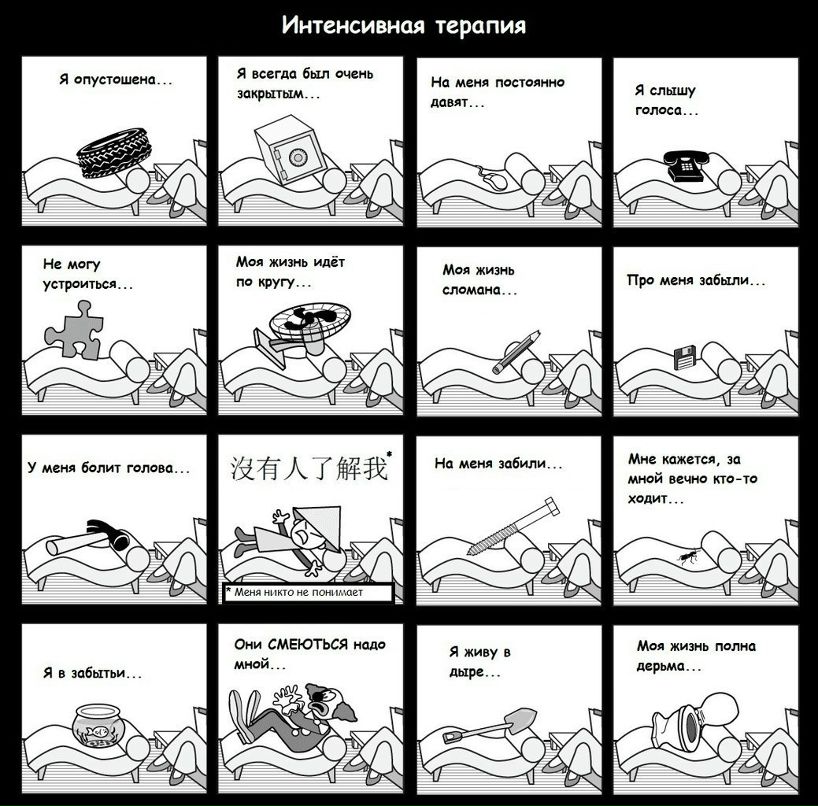 Интенсивная терапия

Я опустошена...

Я всегда был очень закрытым...

На меня постоянно давят...

Я слышу голоса...

Не могу устроиться...

Моя жизнь идёт по кругу...

Моя жизнь сломана...

Про меня забыли...

У меня болит голова...

没有人了解我*

* Меня никто не понимает

На меня забили...

Мне кажется, за мной вечно кто-то ходит...

Я в забытьи...

Они СМЕЮТЬСЯ надо мной...

Я живу в дыре...

Моя жизнь полна дерьма...